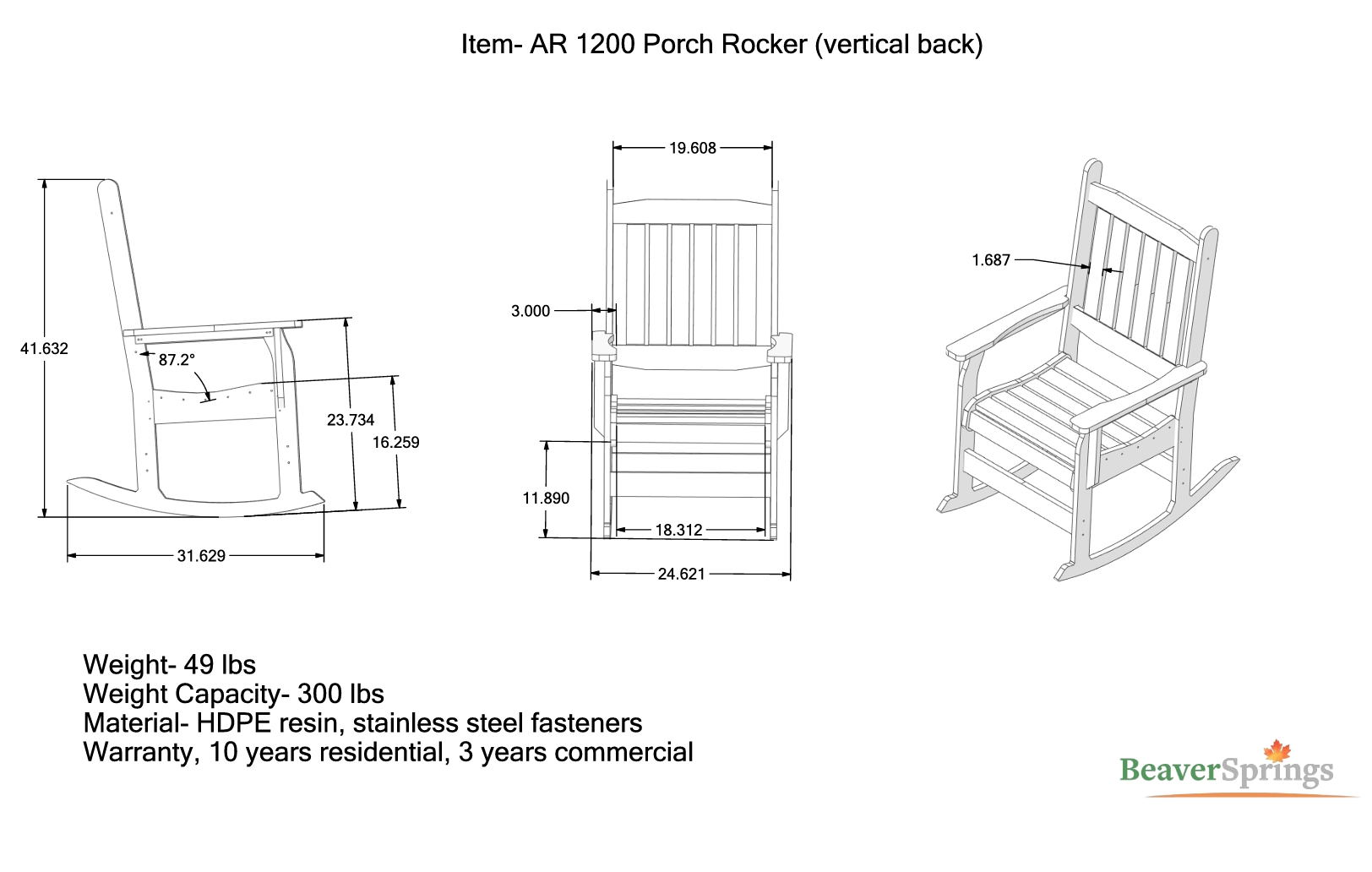 Item- AR 1200 Porch Rocker (vertical back)

41.632

87.2°

23.734

16.259

31.629

19.608

3.000

11.890

18.312

24.621

1.687

Weight- 49 lbs
Weight Capacity- 300 lbs
Material- HDPE resin, stainless steel fasteners
Warranty, 10 years residential, 3 years commercial

BeaverSprings