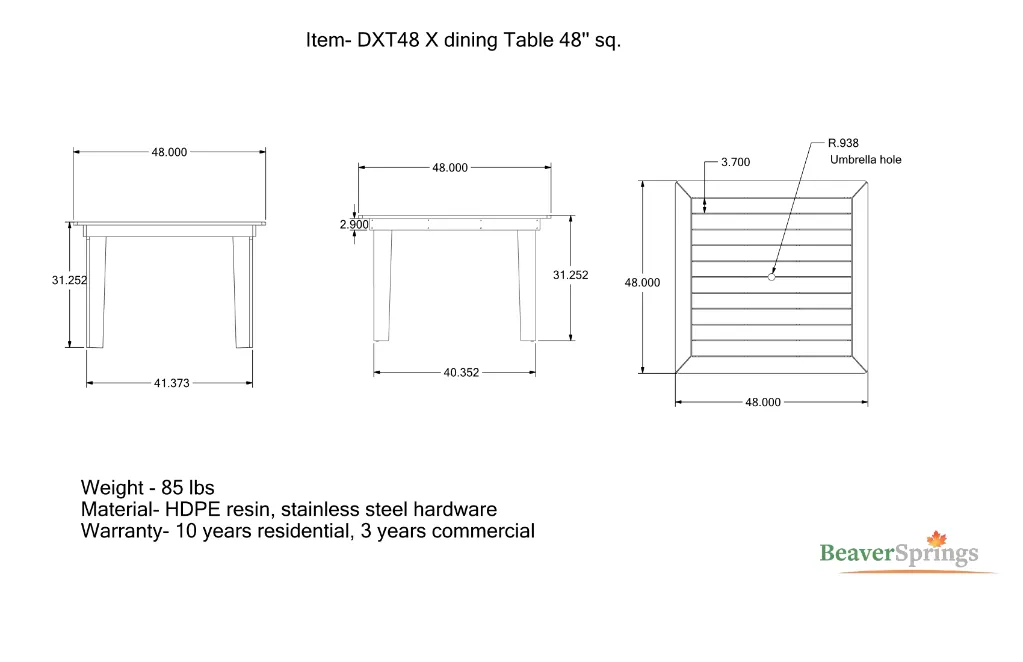 Item- DXT48 X dining Table 48" sq.

48.000

31.252

41.373

48.000

2.900

31.252

40.352

3.700

R.938
Umbrella hole

48.000

48.000

Weight - 85 lbs
Material- HDPE resin, stainless steel hardware
Warranty- 10 years residential, 3 years commercial

BeaverSprings