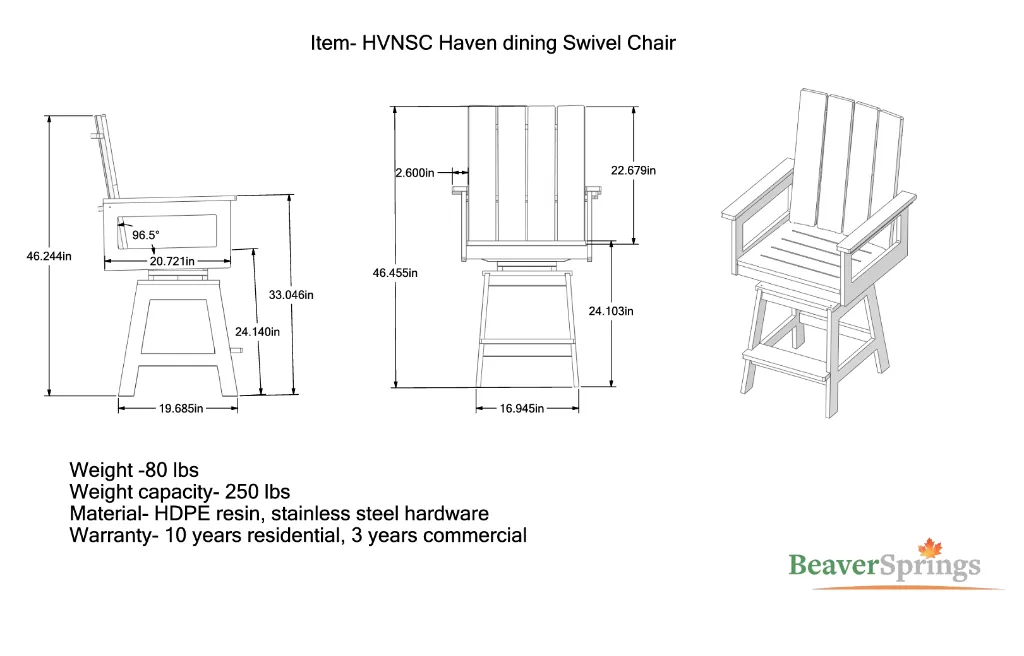 Item- HVNSC Haven dining Swivel Chair

46.244in

96.5°

20.721in

33.046in

24.140in

19.685in

2.600in

22.679in

46.455in

24.103in

16.945in

Weight -80 lbs
Weight capacity- 250 lbs
Material- HDPE resin, stainless steel hardware
Warranty- 10 years residential, 3 years commercial

BeaverSprings